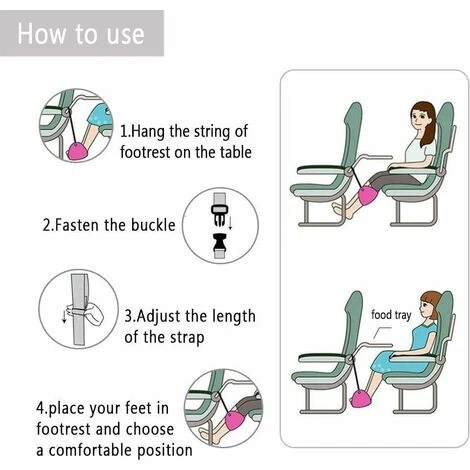 How to use

1.Hang the string of footrest on the table

2.Fasten the buckle

3.Adjust the length of the strap

4.place your feet in footrest and choose a comfortable position

food tray