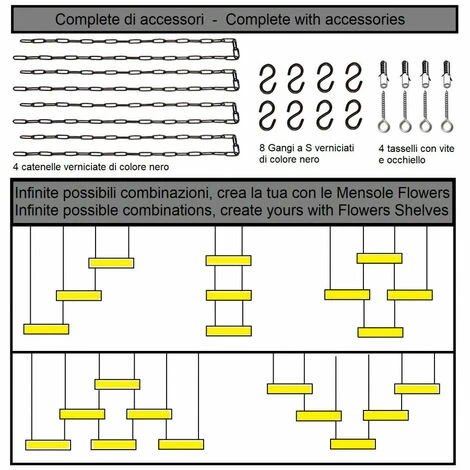 Complete di accessori - Complete with accessories

4 catenelle verniciate di colore nero

8 Gangi a S verniciati di colore nero

4 tasselli con vite e occhiello

Infinite possibili combinazioni, crea la tua con le Mensole Flowers
Infinite possible combinations, create yours with Flowers Shelves