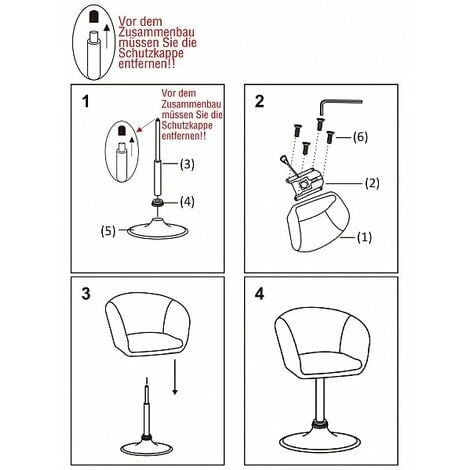 Vor dem Zusammenbau müssen Sie die Schutzkappe entfernen!!

1

Vor dem Zusammenbau müssen Sie die Schutzkappe entfernen!!

(3)

(4)

(5)

2

(6)

(2)

(1)

3

4