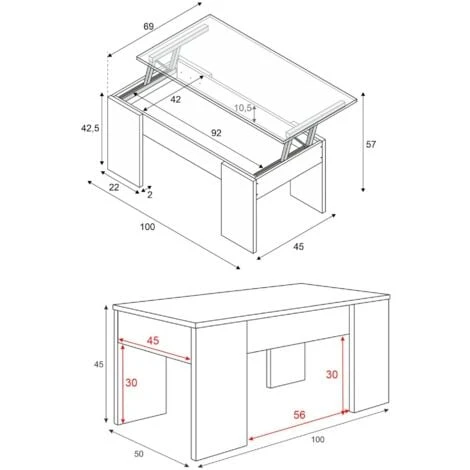 69

42

10,5

42,5

92

57

22

2

100

45

45

45

30

30

56

50

100