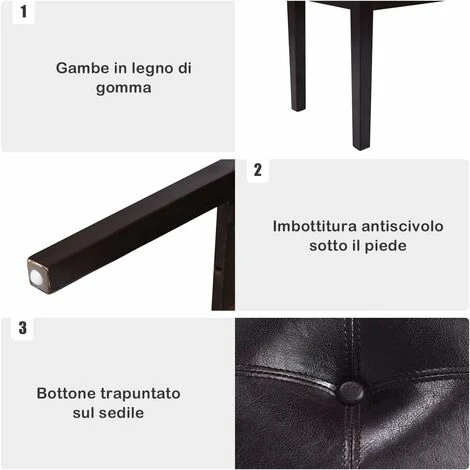 1

Gambe in legno di gomma

2

Imbottitura antiscivolo sotto il piede

3

Bottone trapuntato sul sedile