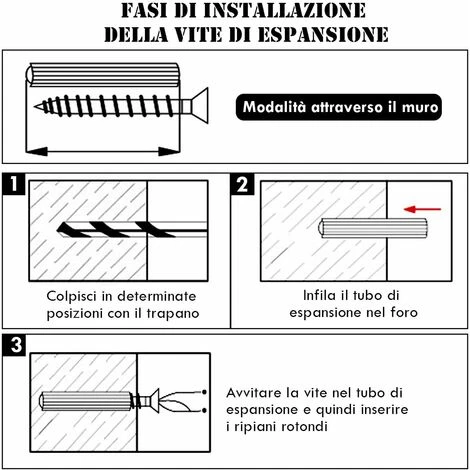 FASI DI INSTALLAZIONE DELLA VITE DI ESPANSIONE

Modalità attraverso il muro

1

Colpisci in determinate posizioni con il trapano

2

Infila il tubo di espansione nel foro

3

Avvitare la vite nel tubo di espansione e quindi inserire i ripiani rotondi